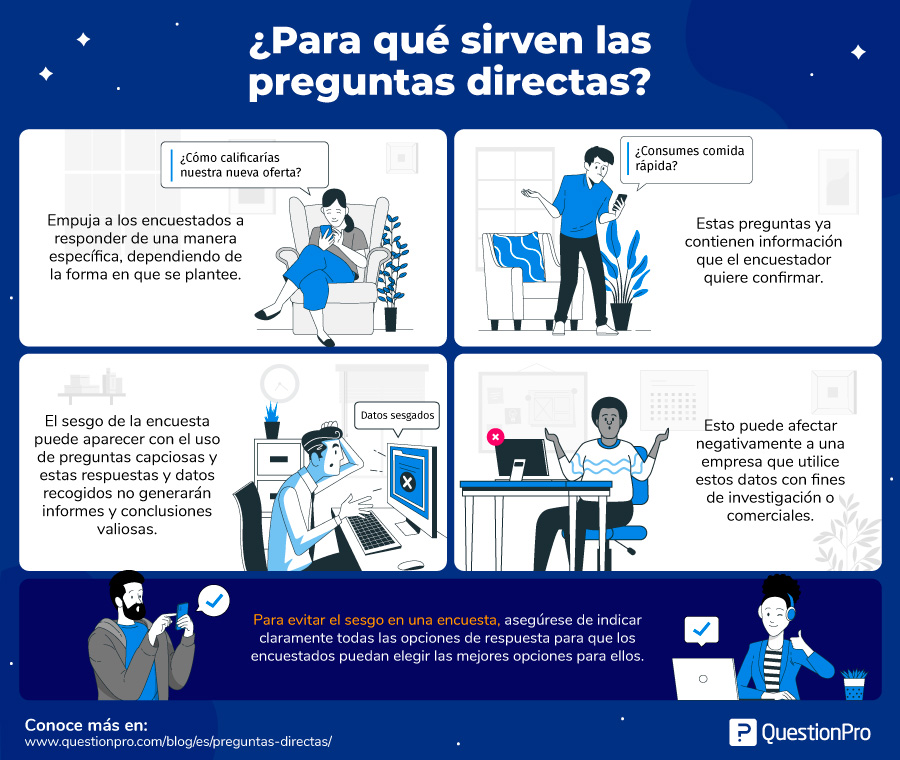 ¿Para qué sirven las preguntas directas?

¿Cómo calificarías nuestra nueva oferta?

Empuja a los encuestados a responder de una manera específica, dependiendo de la forma en que se plantee.

¿Consumes comida rápida?

Estas preguntas ya contienen información que el encuestador quiere confirmar.

El sesgo de la encuesta puede aparecer con el uso de preguntas capciosas y estas respuestas y datos recogidos no generarán informes y conclusiones valiosas.

Datos sesgados

Esto puede afectar negativamente a una empresa que utilice estos datos con fines de investigación o comerciales.

Para evitar el sesgo en una encuesta, asegúrese de indicar claramente todas las opciones de respuesta para que los encuestados puedan elegir las mejores opciones para ellos.

Conoce más en:
www.questionpro.com/blog/es/preguntas-directas/

QuestionPro