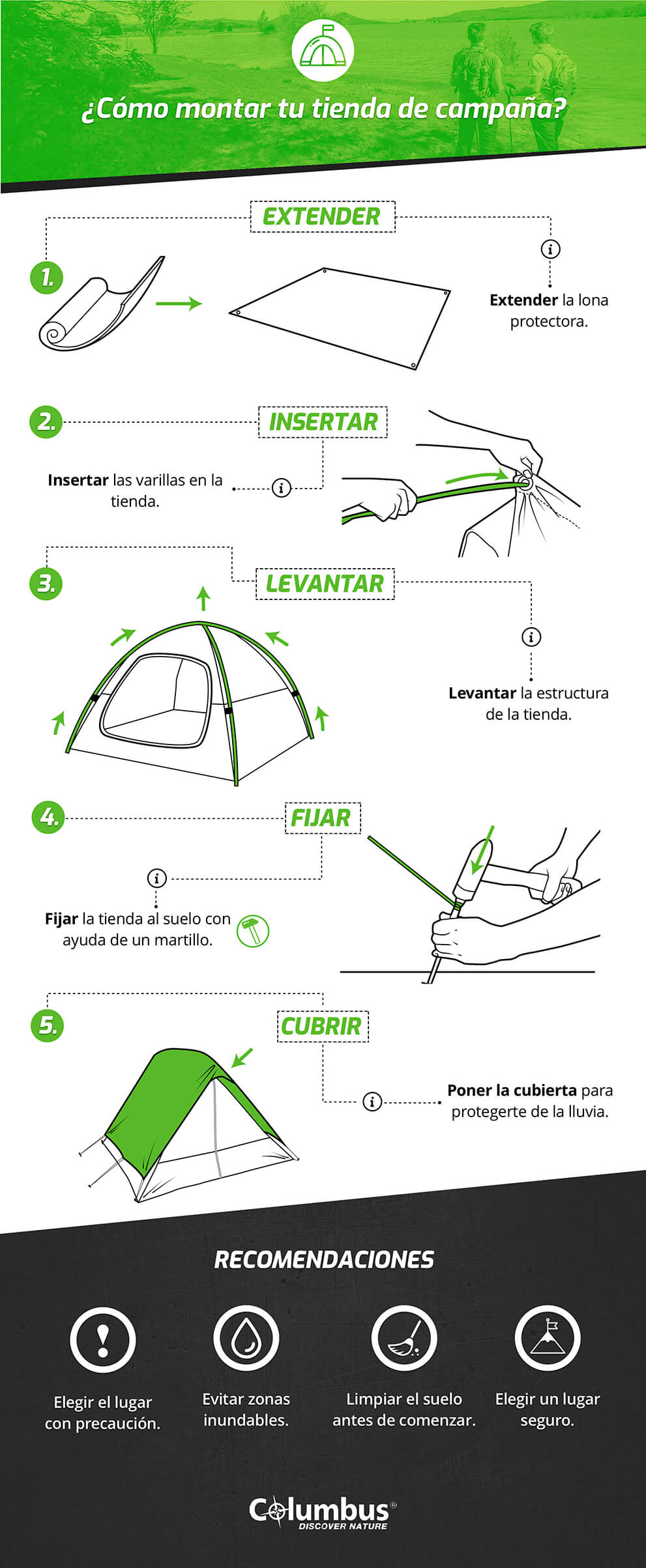 ¿Cómo montar tu tienda de campaña?

1. EXTENDER

Extender la lona protectora.

2. INSERTAR

Insertar las varillas en la tienda.

3. LEVANTAR

Levantar la estructura de la tienda.

4. FIJAR

Fijar la tienda al suelo con ayuda de un martillo.

5. CUBRIR

Poner la cubierta para protegerte de la lluvia.

RECOMENDACIONES

Elegir el lugar con precaución.

Evitar zonas inundables.

Limpiar el suelo antes de comenzar.

Elegir un lugar seguro.

Columbus®
DISCOVER NATURE