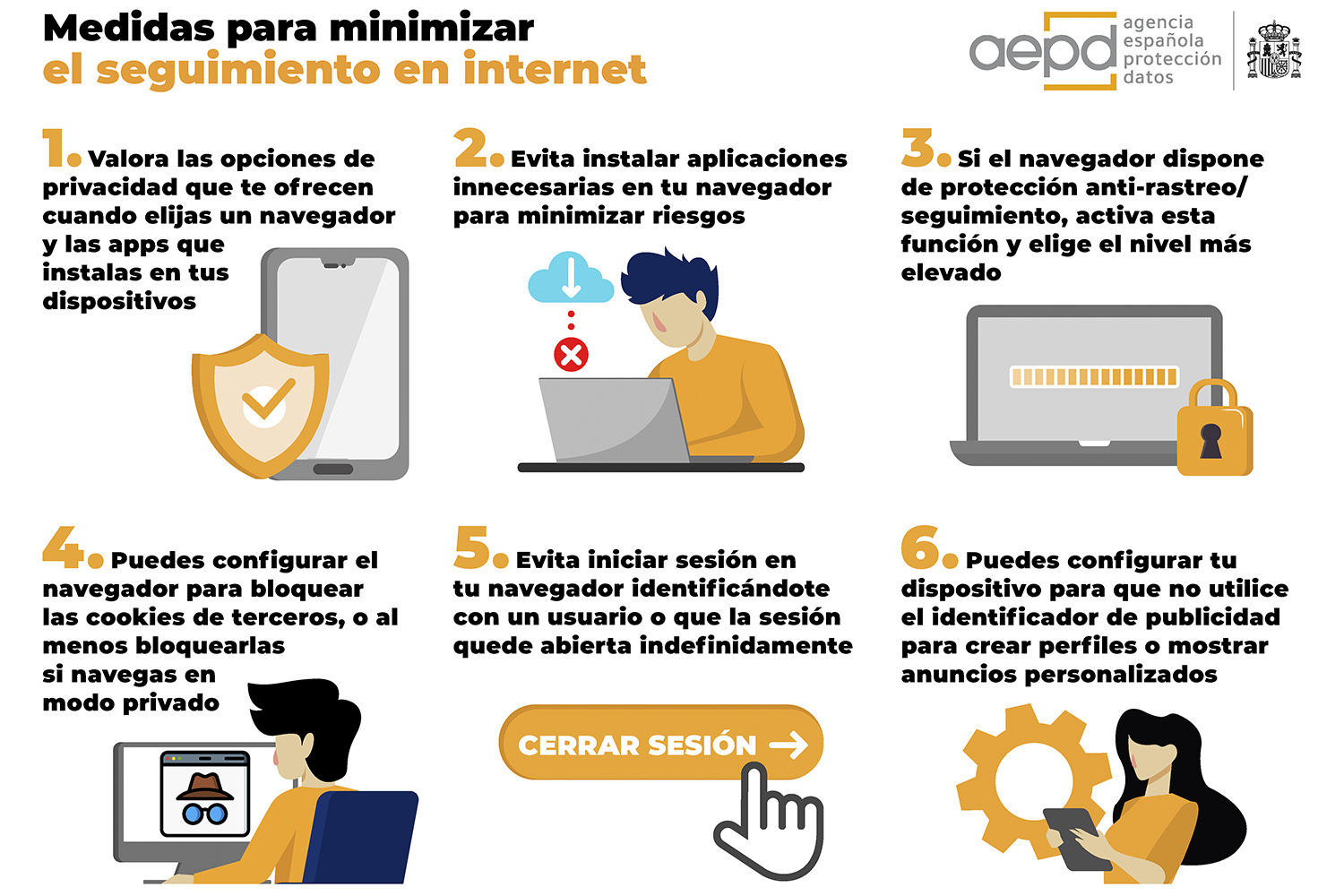 Medidas para minimizar
el seguimiento en internet

aepd agencia española protección datos

1. Valora las opciones de privacidad que te ofrecen cuando elijas un navegador y las apps que instalas en tus dispositivos

2. Evita instalar aplicaciones innecesarias en tu navegador para minimizar riesgos

3. Si el navegador dispone de protección anti-rastreo/ seguimiento, activa esta función y elige el nivel más elevado

4. Puedes configurar el navegador para bloquear las cookies de terceros, o al menos bloquearlas si navegas en modo privado

5. Evita iniciar sesión en tu navegador identificándote con un usuario o que la sesión quede abierta indefinidamente

CERRAR SESIÓN

6. Puedes configurar tu dispositivo para que no utilice el identificador de publicidad para crear perfiles o mostrar anuncios personalizados